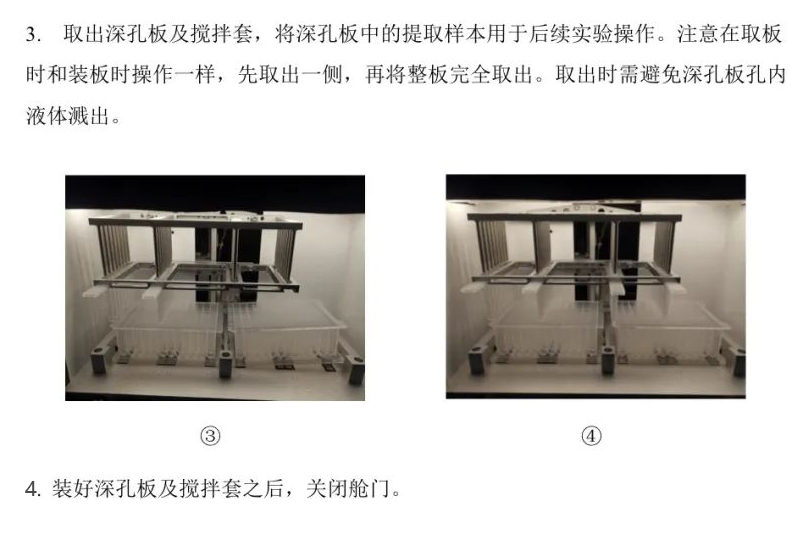 3. 取出深孔板及搅拌套，将深孔板中的提取样本用于后续实验操作。注意在取板时和装板时操作一样，先取出一侧，再将整板完全取出。取出时需避免深孔板孔内液体溅出。

③

④

4. 装好深孔板及搅拌套之后，关闭舱门。